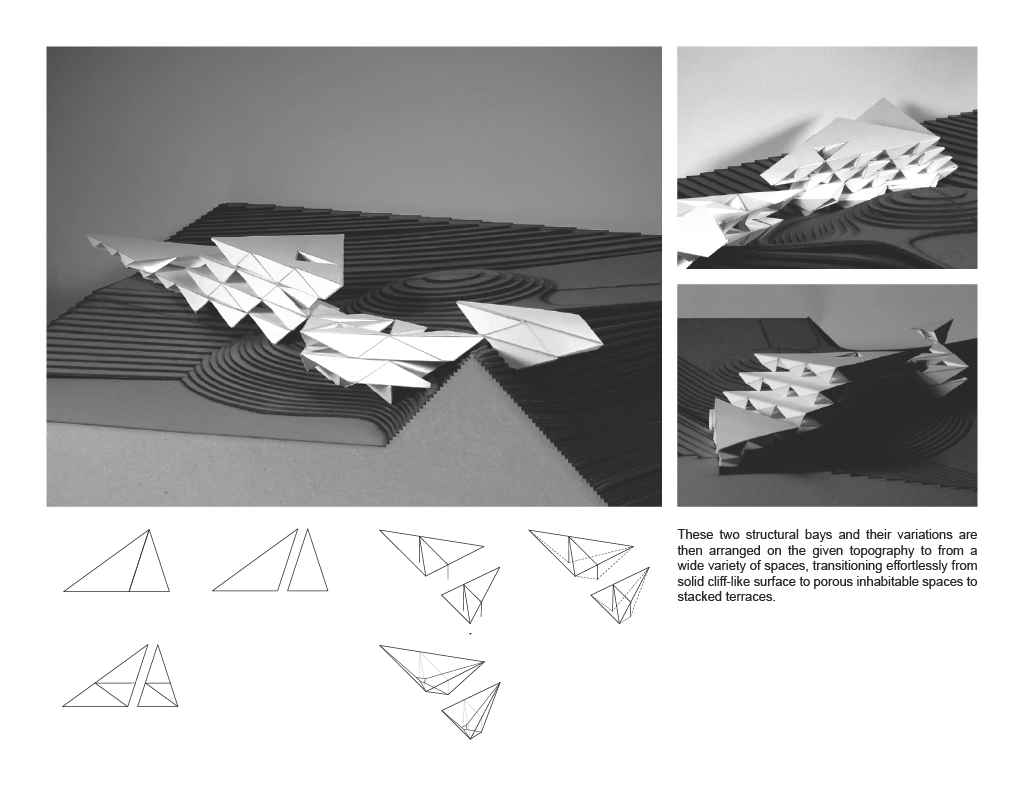 These two structural bays and their variations are then arranged on the given topography to from a wide variety of spaces, transitioning effortlessly from solid cliff-like surface to porous inhabitable spaces to stacked terraces.